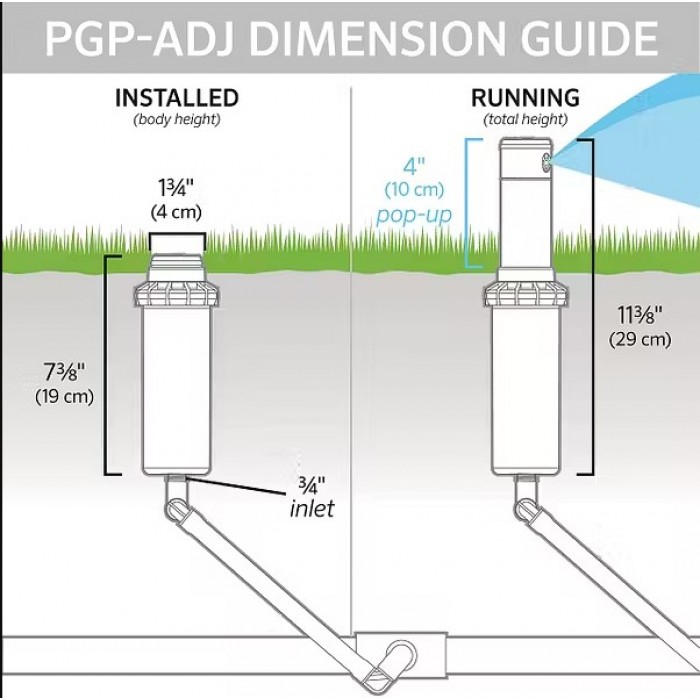 PGP-ADJ DIMENSION GUIDE

INSTALLED
(body height)

1¾"
(4 cm)

7⅜"
(19 cm)

¾"
inlet

RUNNING
(total height)

4"
(10 cm)
pop-up

11⅜"
(29 cm)